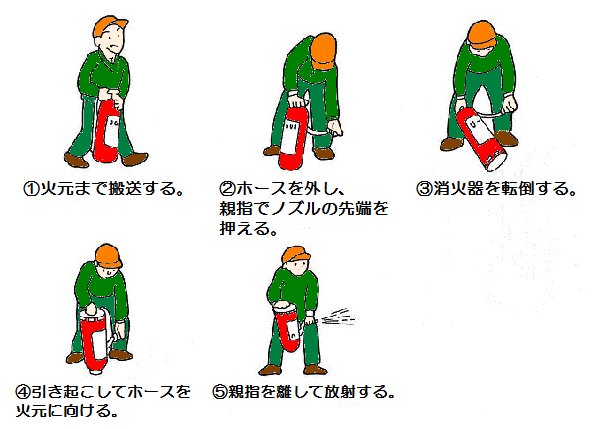 ①火元まで搬送する。

②ホースを外し、親指でノズルの先端を押える。

③消火器を転倒する。

④引き起こしてホースを火元に向ける。

⑤親指を離して放射する。